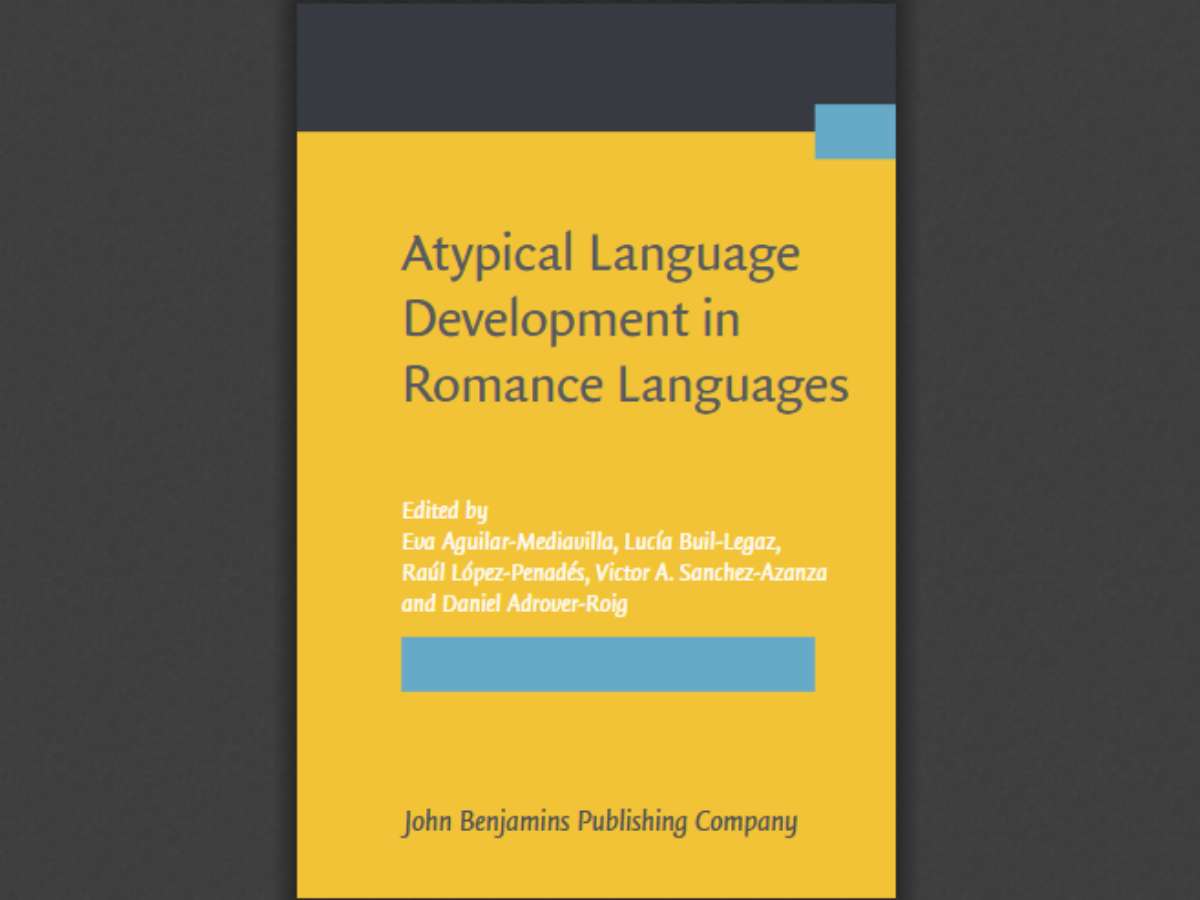 Atypical Language Development in Romance Languages

Edited by
Eva Aguilar-Mediavilla, Lucía Buil-Legaz, Raúl López-Penadés, Victor A. Sanchez-Azanza and Daniel Adrover-Roig

John Benjamins Publishing Company